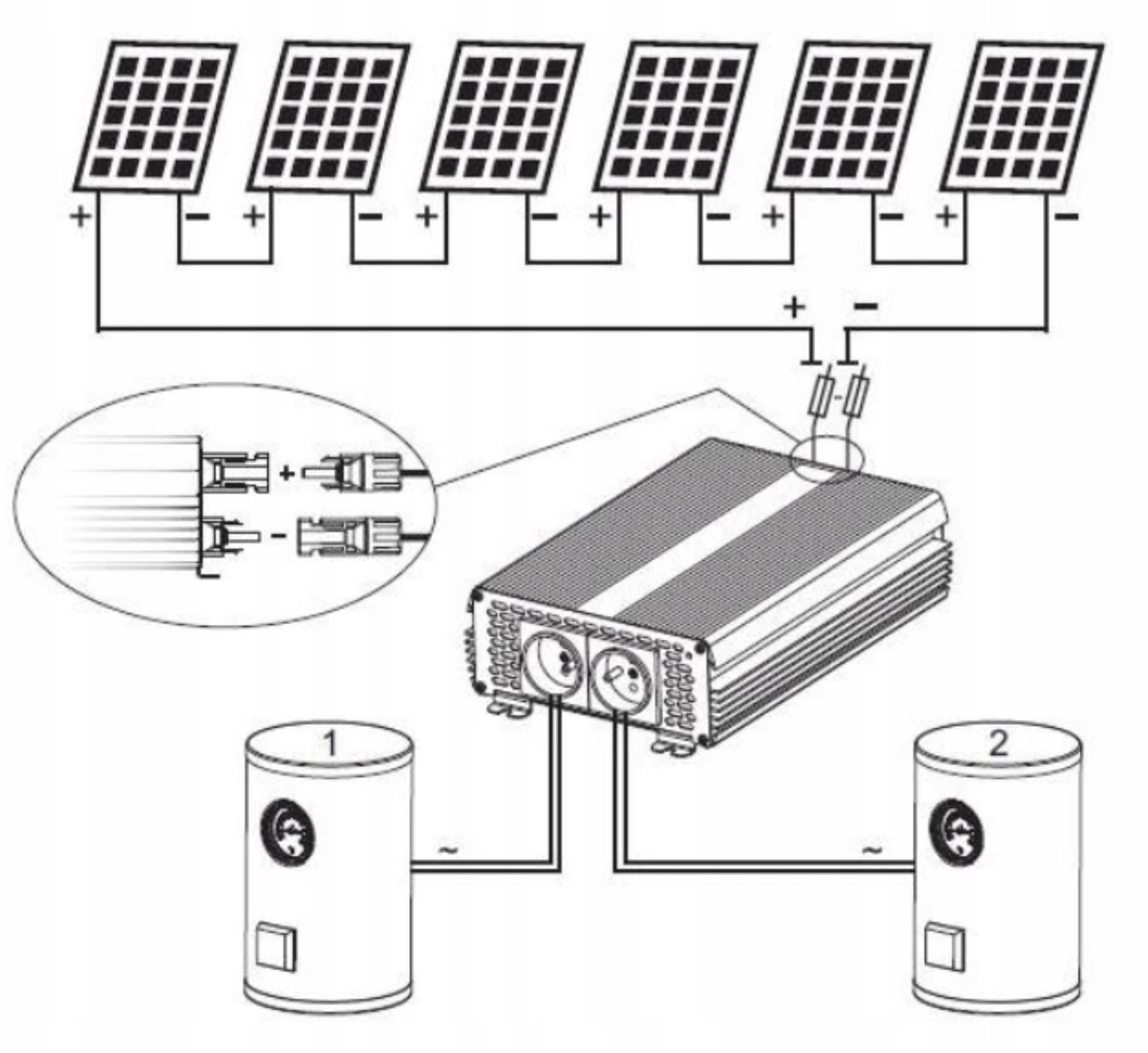 + − + − + − + − + − + −

+ −

+

−

1

2

~

~